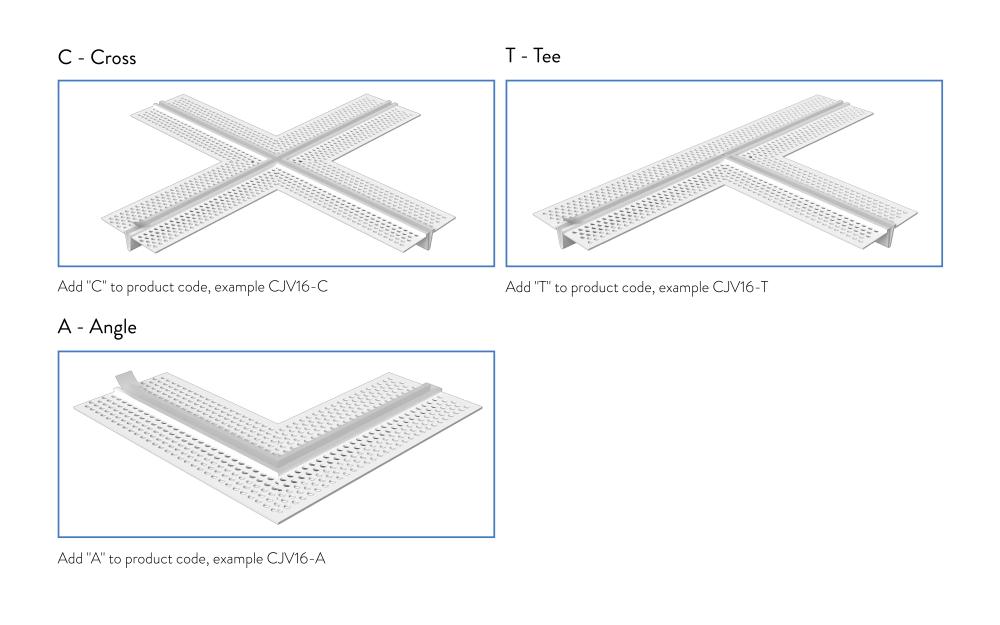 C - Cross

Add "C" to product code, example CJV16-C

T - Tee

Add "T" to product code, example CJV16-T

A - Angle

Add "A" to product code, example CJV16-A