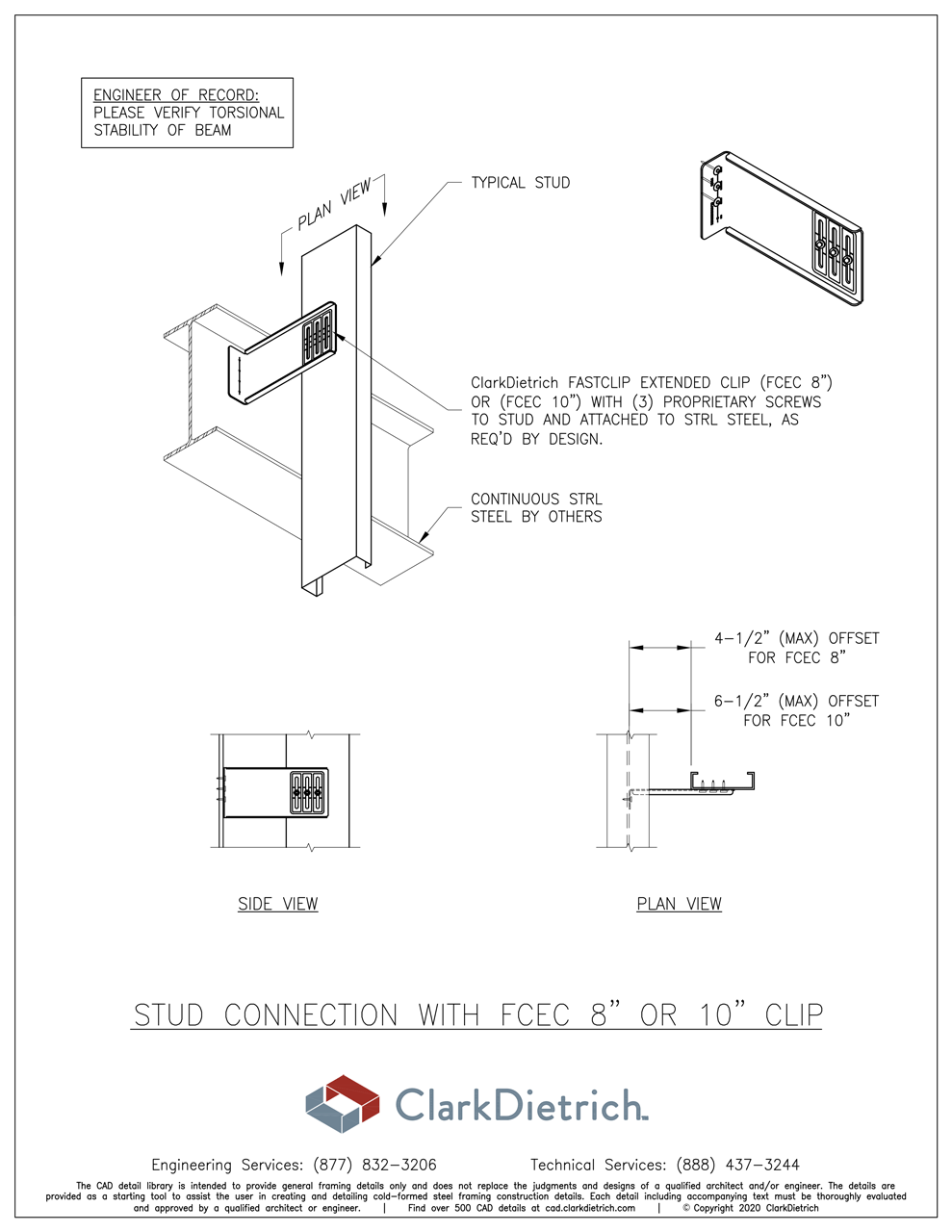 ENGINEER OF RECORD:
PLEASE VERIFY TORSIONAL STABILITY OF BEAM

PLAN VIEW

TYPICAL STUD

ClarkDietrich FASTCLIP EXTENDED CLIP (FCEC 8") OR (FCEC 10") WITH (3) PROPRIETARY SCREWS TO STUD AND ATTACHED TO STRL STEEL, AS REQ'D BY DESIGN.

CONTINUOUS STRL STEEL BY OTHERS

4-1/2" (MAX) OFFSET FOR FCEC 8"

6-1/2" (MAX) OFFSET FOR FCEC 10"

SIDE VIEW

PLAN VIEW

STUD CONNECTION WITH FCEC 8" OR 10" CLIP

ClarkDietrich.

Engineering Services: (877) 832-3206 Technical Services: (888) 437-3244

The CAD detail library is intended to provide general framing details only and does not replace the judgments and designs of a qualified architect and/or engineer. The details are provided as a starting tool to assist the user in creating and detailing cold-formed steel framing construction details. Each detail including accompanying text must be thoroughly evaluated and approved by a qualified architect or engineer. | Find over 500 CAD details at cad.clarkdietrich.com | © Copyright 2020 ClarkDietrich